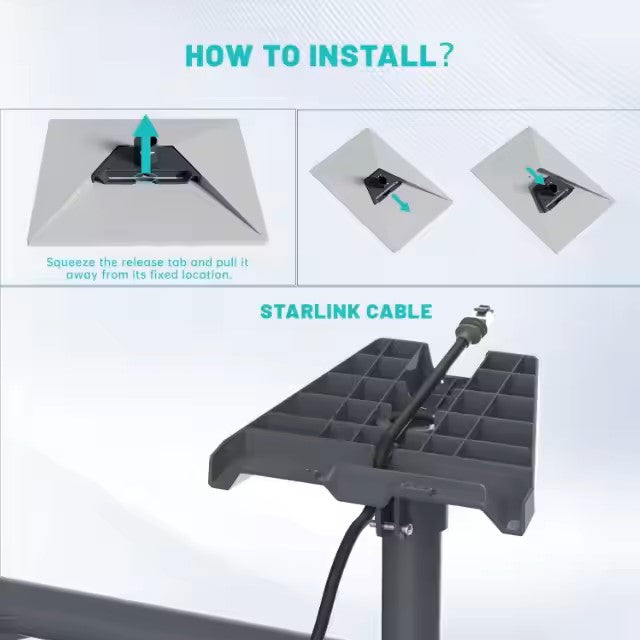 HOW TO INSTALL?

Squeeze the release tab and pull it away from its fixed location.

STARLINK CABLE